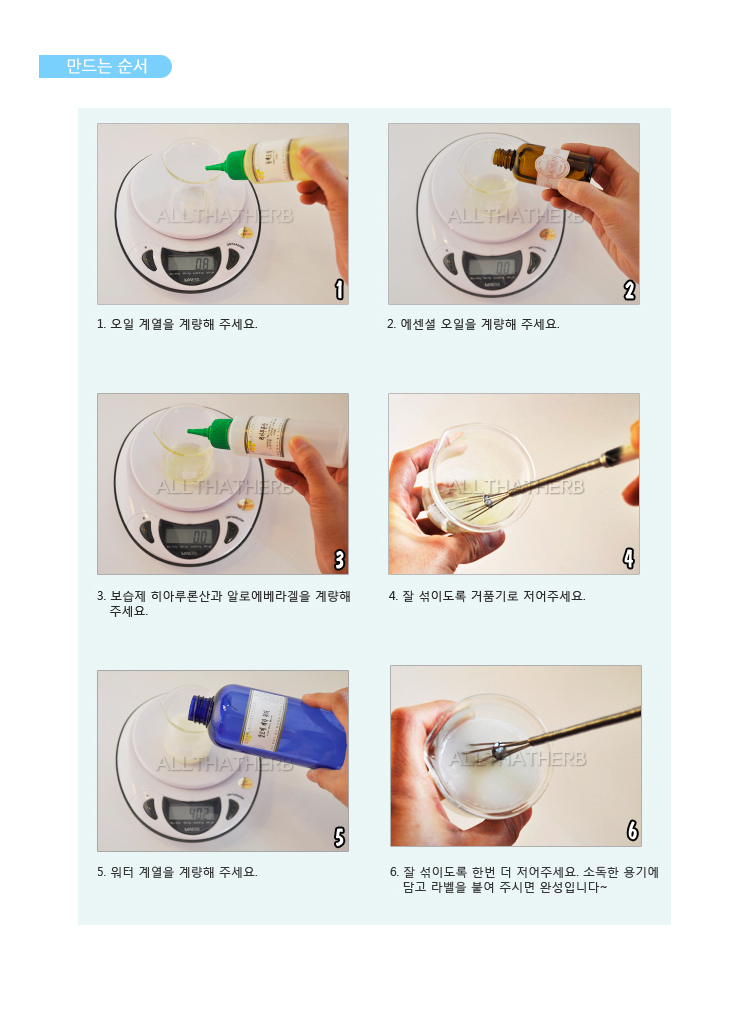 만드는 순서

ALLTHATHERB

1

1. 오일 계열을 계량해 주세요.

ALLTHATHERB

2

2. 에센셜 오일을 계량해 주세요.

ALLTHATHERB

3

3. 보습제 히아루론산과 알로에베라겔을 계량해 주세요.

ALLTHATHERB

4

4. 잘 섞이도록 거품기로 저어주세요.

ALLTHATHERB

5

5. 워터 계열을 계량해 주세요.

ALLTHATHERB

6

6. 잘 섞이도록 한번 더 저어주세요. 소독한 용기에 담고 라벨을 붙여 주시면 완성입니다~